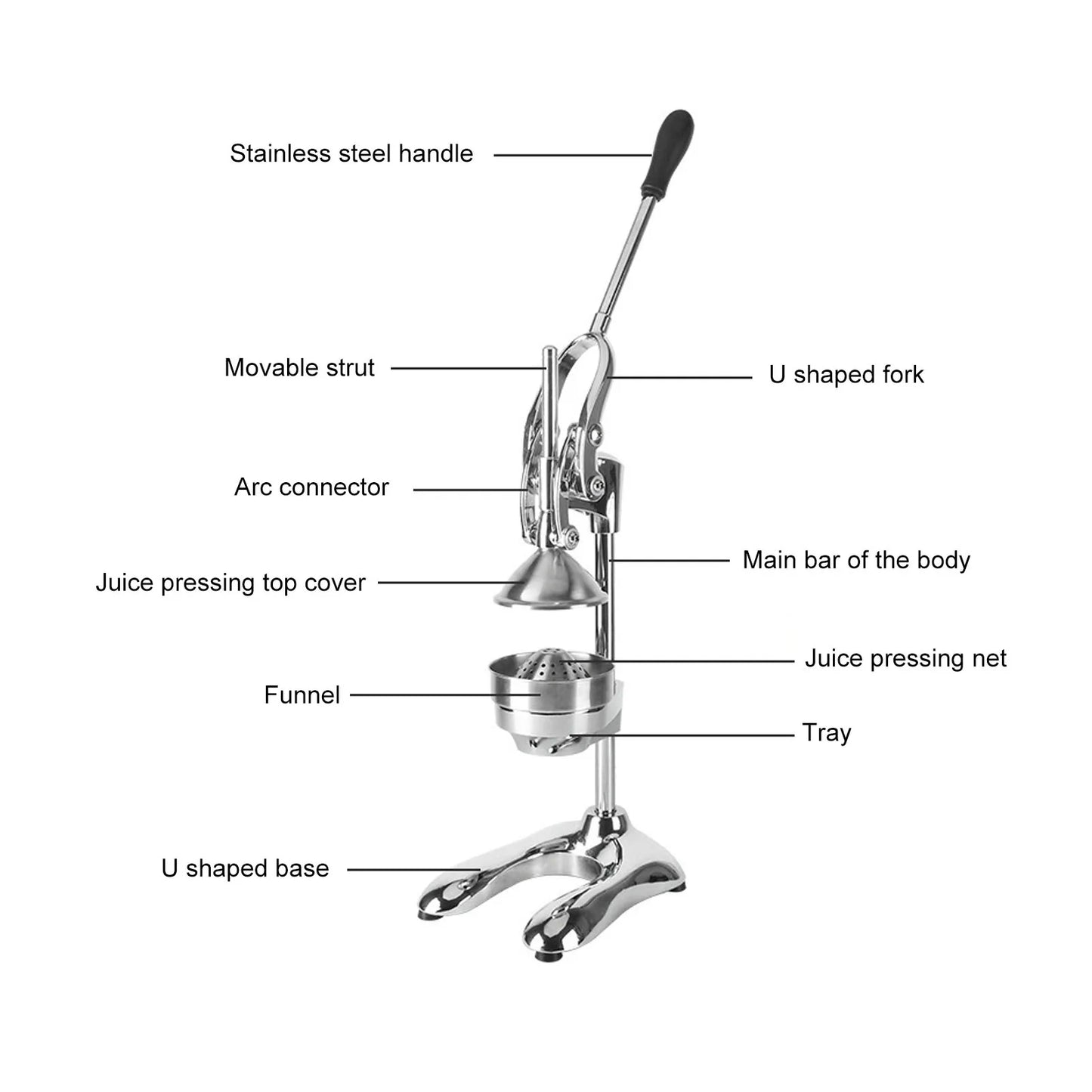 Stainless steel handle

Movable strut

U shaped fork

Arc connector

Main bar of the body

Juice pressing top cover

Juice pressing net

Funnel

Tray

U shaped base